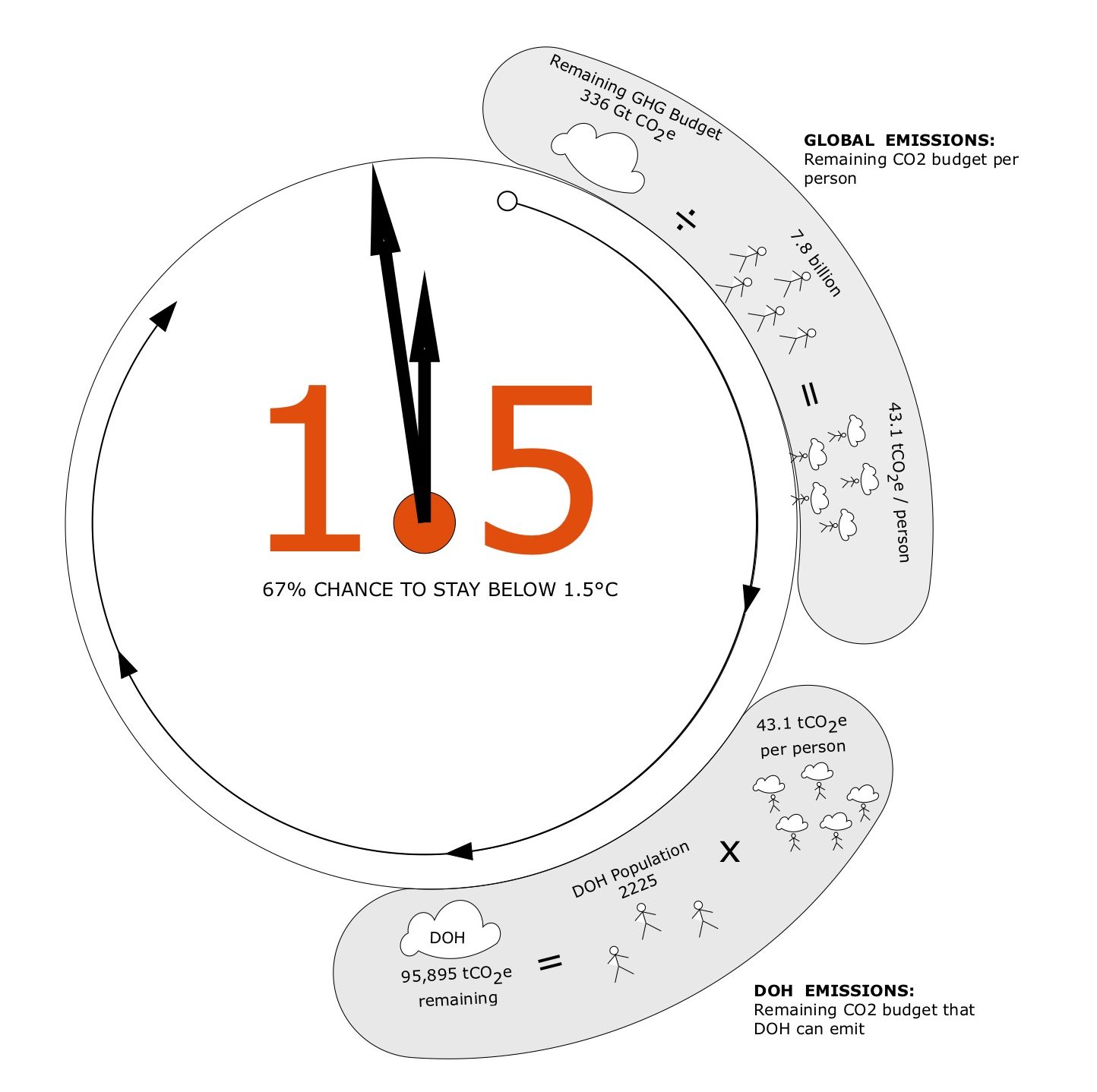 Remaining GHG Budget
336 Gt $CO_2e$

GLOBAL EMISSIONS:
Remaining CO2 budget per person

÷

7.8 billion

=

43.1 $tCO_2e$ / person

1.5

67% CHANCE TO STAY BELOW 1.5°C

43.1 $tCO_2e$
per person

x

DOH Population
2225

=

DOH

95,895 $tCO_2e$
remaining

DOH EMISSIONS:
Remaining CO2 budget that DOH can emit